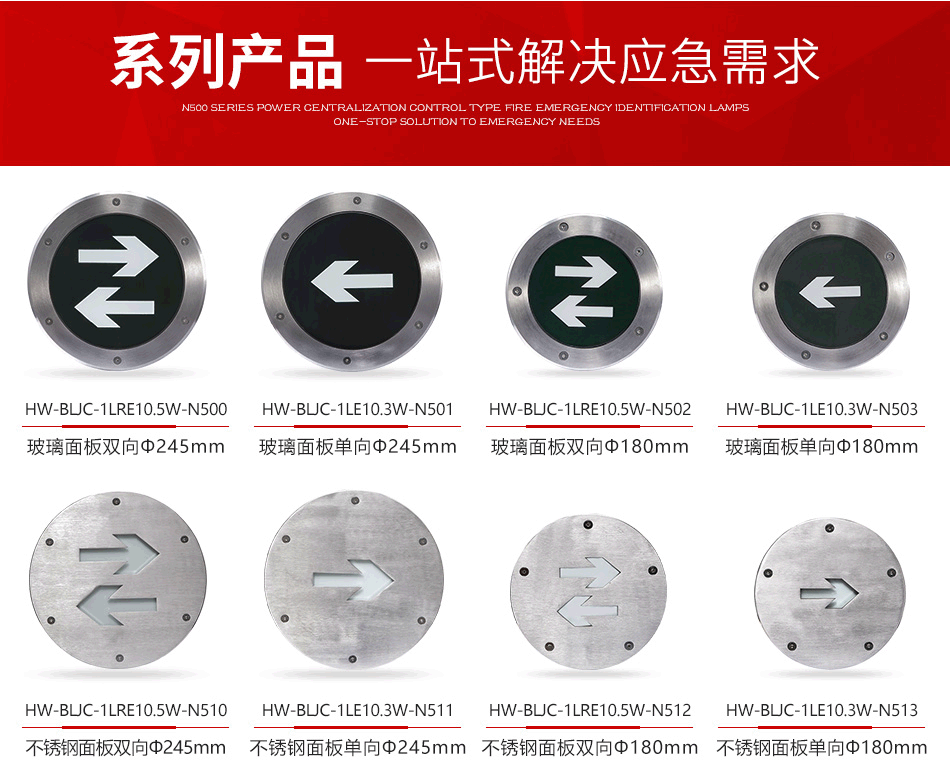 系列产品 一站式解决应急需求

N500 SERIES POWER CENTRALIZATION CONTROL TYPE FIRE EMERGENCY IDENTIFICATION LAMPS
ONE-STOP SOLUTION TO EMERGENCY NEEDS

HW-BLJC-1LRE10.5W-N500
玻璃面板双向Φ245mm

HW-BLJC-1LE10.3W-N501
玻璃面板单向Φ245mm

HW-BLJC-1LRE10.5W-N502
玻璃面板双向Φ180mm

HW-BLJC-1LE10.3W-N503
玻璃面板单向Φ180mm

HW-BLJC-1LRE10.5W-N510
不锈钢面板双向Φ245mm

HW-BLJC-1LE10.3W-N511
不锈钢面板单向Φ245mm

HW-BLJC-1LRE10.5W-N512
不锈钢面板双向Φ180mm

HW-BLJC-1LE10.3W-N513
不锈钢面板单向Φ180mm